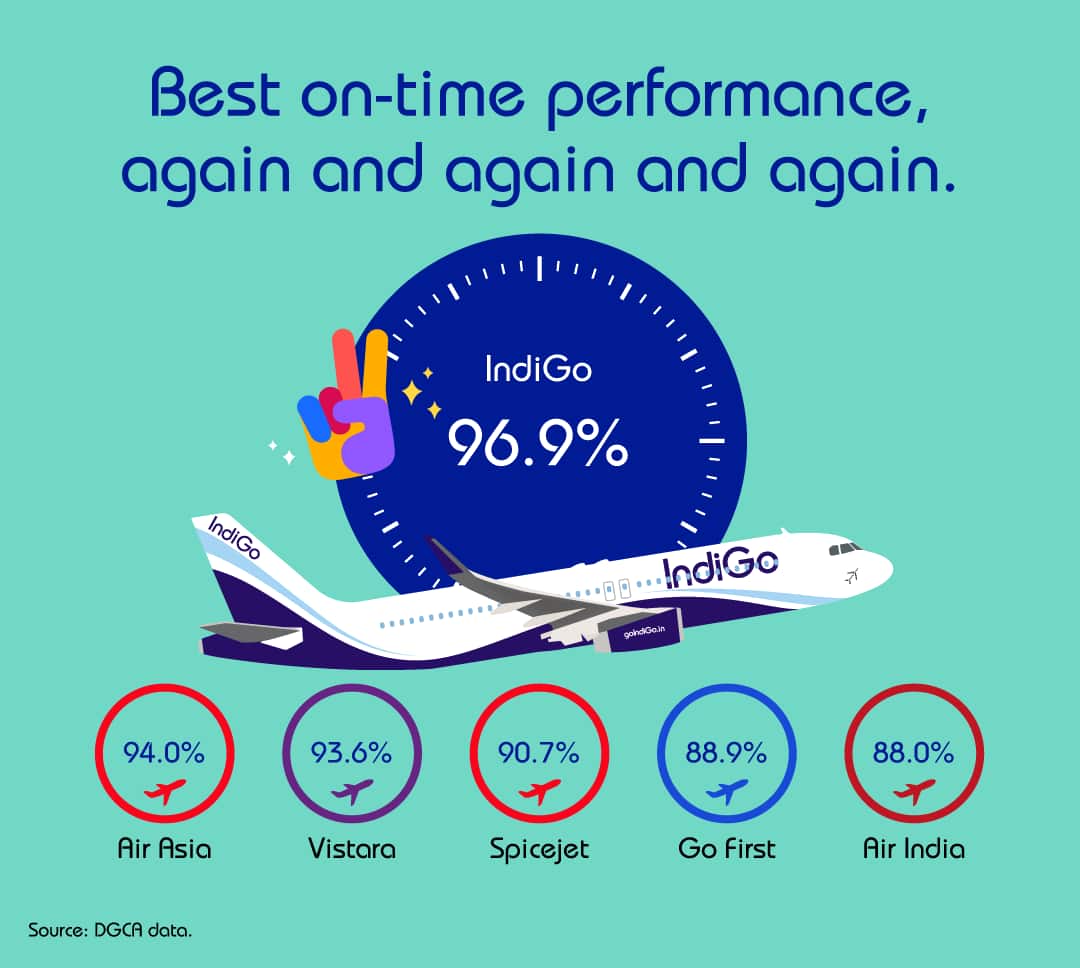 Best on-time performance, again and again and again.

IndiGo
96.9%

IndiGo
IndiGo
goIndiGo.in

94.0%
Air Asia

93.6%
Vistara

90.7%
Spicejet

88.9%
Go First

88.0%
Air India

Source: DGCA data.